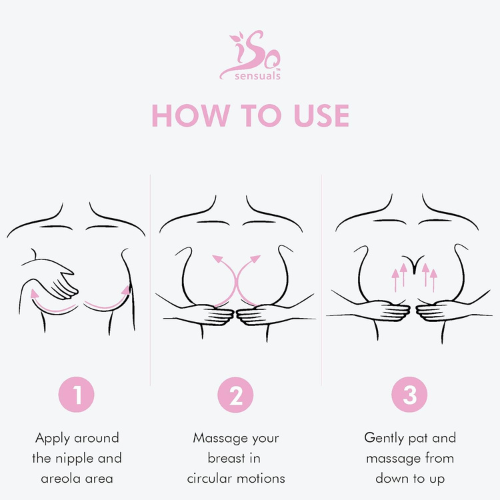 iSo sensuals

HOW TO USE

1

Apply around the nipple and areola area

2

Massage your breast in circular motions

3

Gently pat and massage from down to up